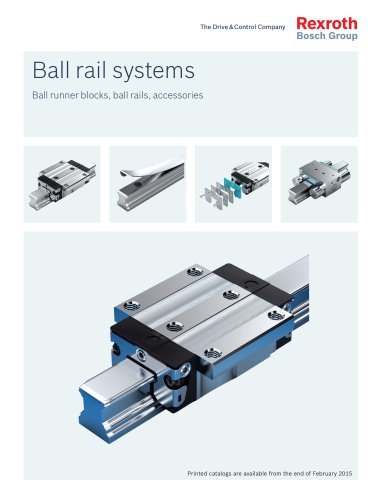 The Drive & Control Company

Rexroth
Bosch Group

Ball rail systems

Ball runner blocks, ball rails, accessories

Printed catalogs are available from the end of February 2015